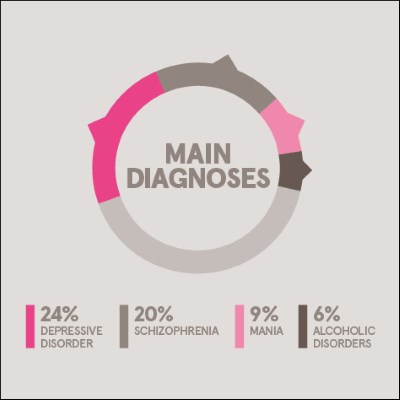 MAIN DIAGNOSES

24% DEPRESSIVE DISORDER

20% SCHIZOPHRENIA

9% MANIA

6% ALCOHOLIC DISORDERS